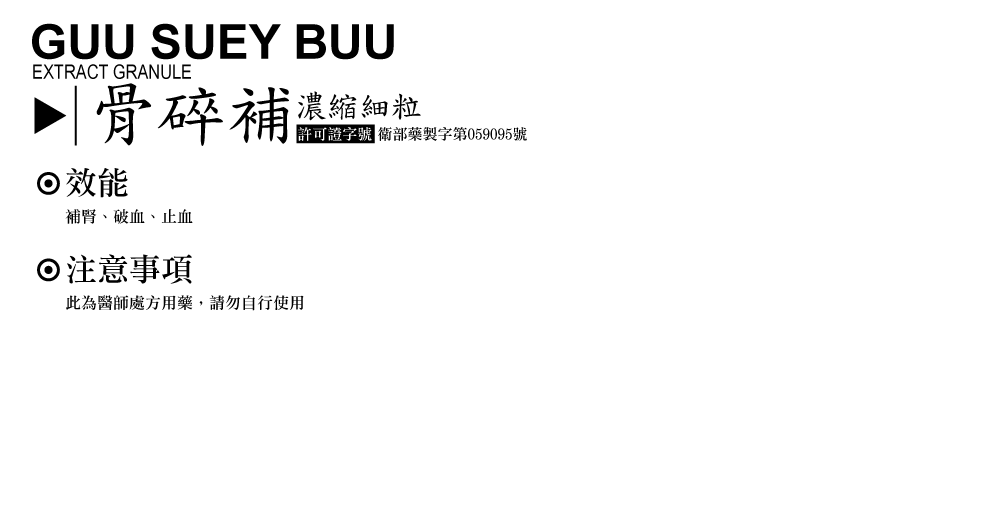 GUU SUEY BUU
EXTRACT GRANULE

▶ 骨碎補 濃縮細粒
許可證字號 衛部藥製字第059095號

⊙效能
補腎、破血、止血

⊙注意事項
此為醫師處方用藥，請勿自行使用